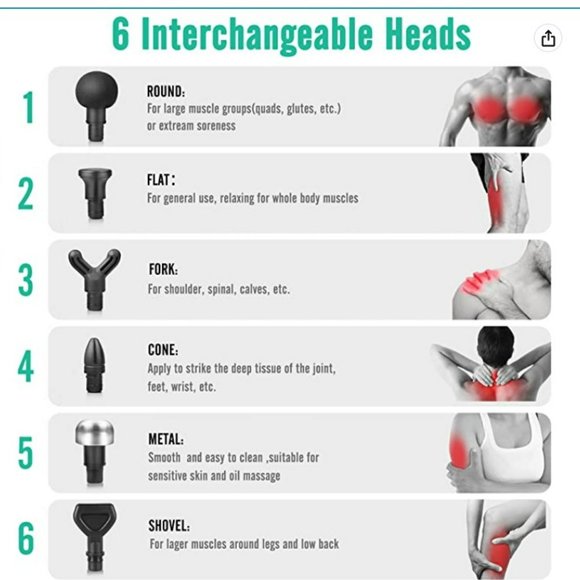 6 Interchangeable Heads

1

ROUND:
For large muscle groups(quads, glutes, etc.) or extream soreness

2

FLAT:
For general use, relaxing for whole body muscles

3

FORK:
For shoulder, spinal, calves, etc.

4

CONE:
Apply to strike the deep tissue of the joint, feet, wrist, etc.

5

METAL:
Smooth and easy to clean ,suitable for sensitive skin and oil massage

6

SHOVEL:
For lager muscles around legs and low back